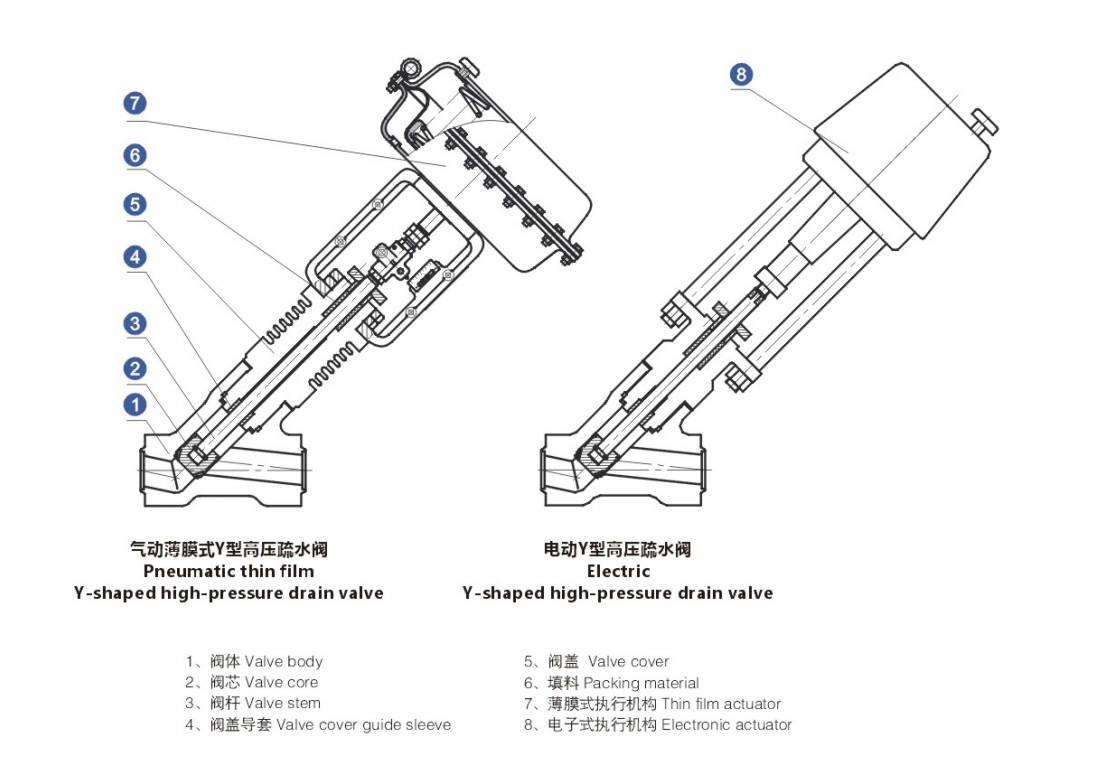 7
6
5
4
3
2
1

8

气动薄膜式Y型高压疏水阀
Pneumatic thin film
Y-shaped high-pressure drain valve

电动Y型高压疏水阀
Electric
Y-shaped high-pressure drain valve

1、阀体 Valve body
2、阀芯 Valve core
3、阀杆 Valve stem
4、阀盖导套 Valve cover guide sleeve

5、阀盖 Valve cover
6、填料 Packing material
7、薄膜式执行机构 Thin film actuator
8、电子式执行机构 Electronic actuator